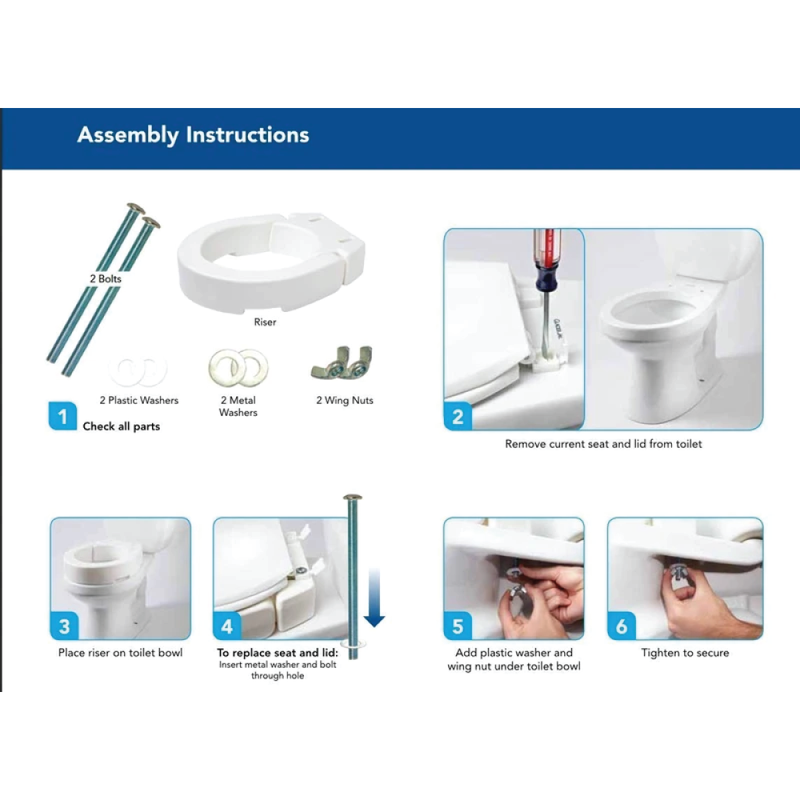 Assembly Instructions

2 Bolts

Riser

2 Plastic Washers

2 Metal Washers

2 Wing Nuts

1
Check all parts

2
Remove current seat and lid from toilet

3
Place riser on toilet bowl

4
To replace seat and lid:
Insert metal washer and bolt through hole

5
Add plastic washer and wing nut under toilet bowl

6
Tighten to secure